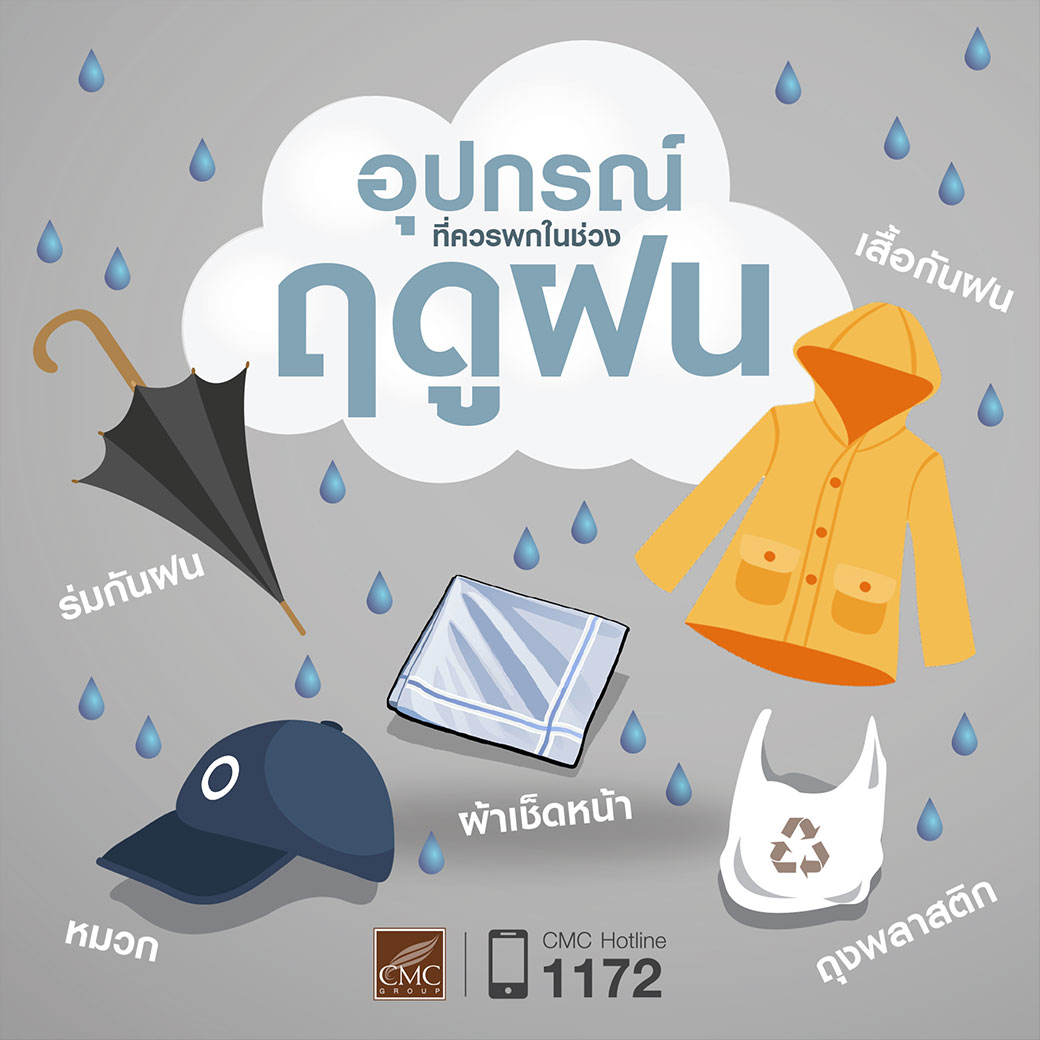 อุปกรณ์
ที่ควรพกในช่วง
ฤดูฝน

เสื้อกันฝน

ร่มกันฝน

ผ้าเช็ดหน้า

หมวก

ถุงพลาสติก

CMC
GROUP

CMC Hotline
1172